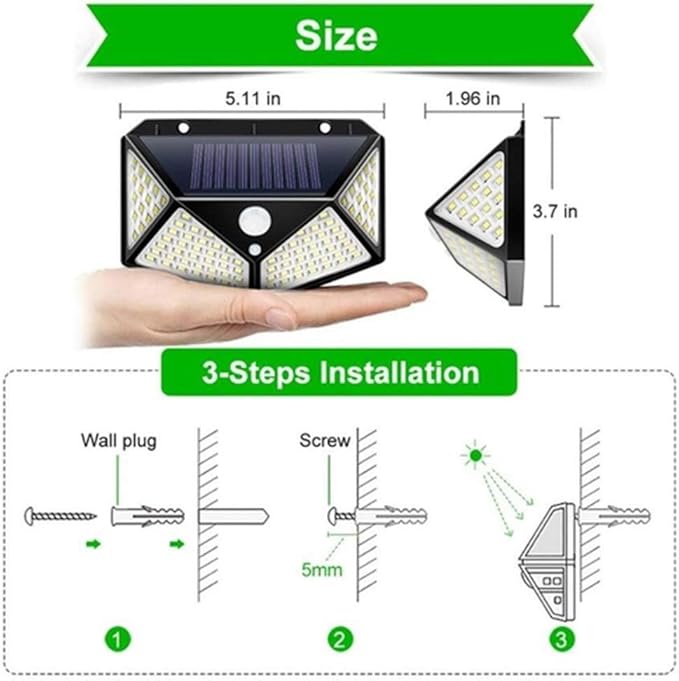 Size

5.11 in

1.96 in

3.7 in

3-Steps Installation

Wall plug

Screw

5mm

1

2

3